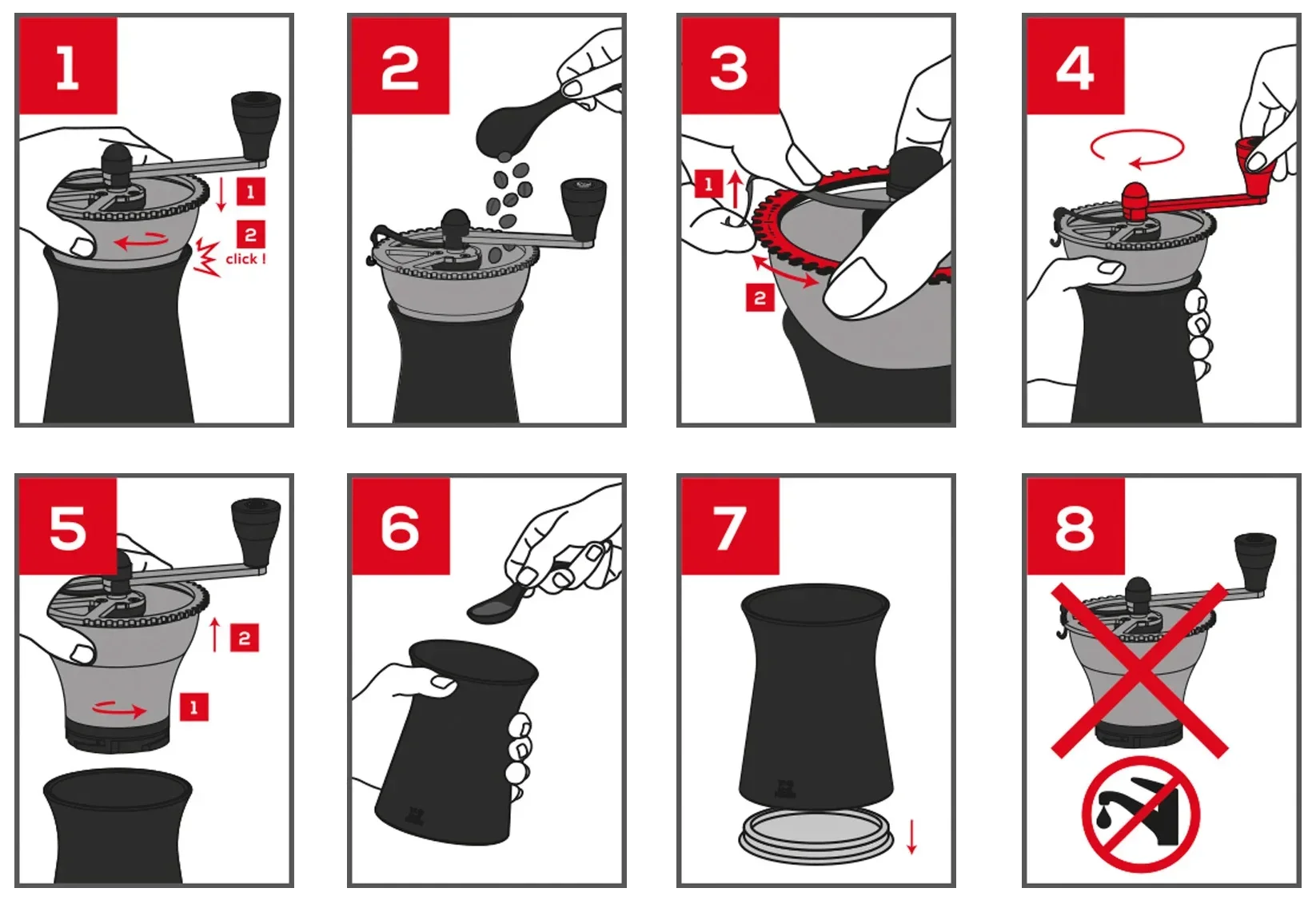 1
1
2
click !

2

3
1
2

4

5
2
1

6

7

8