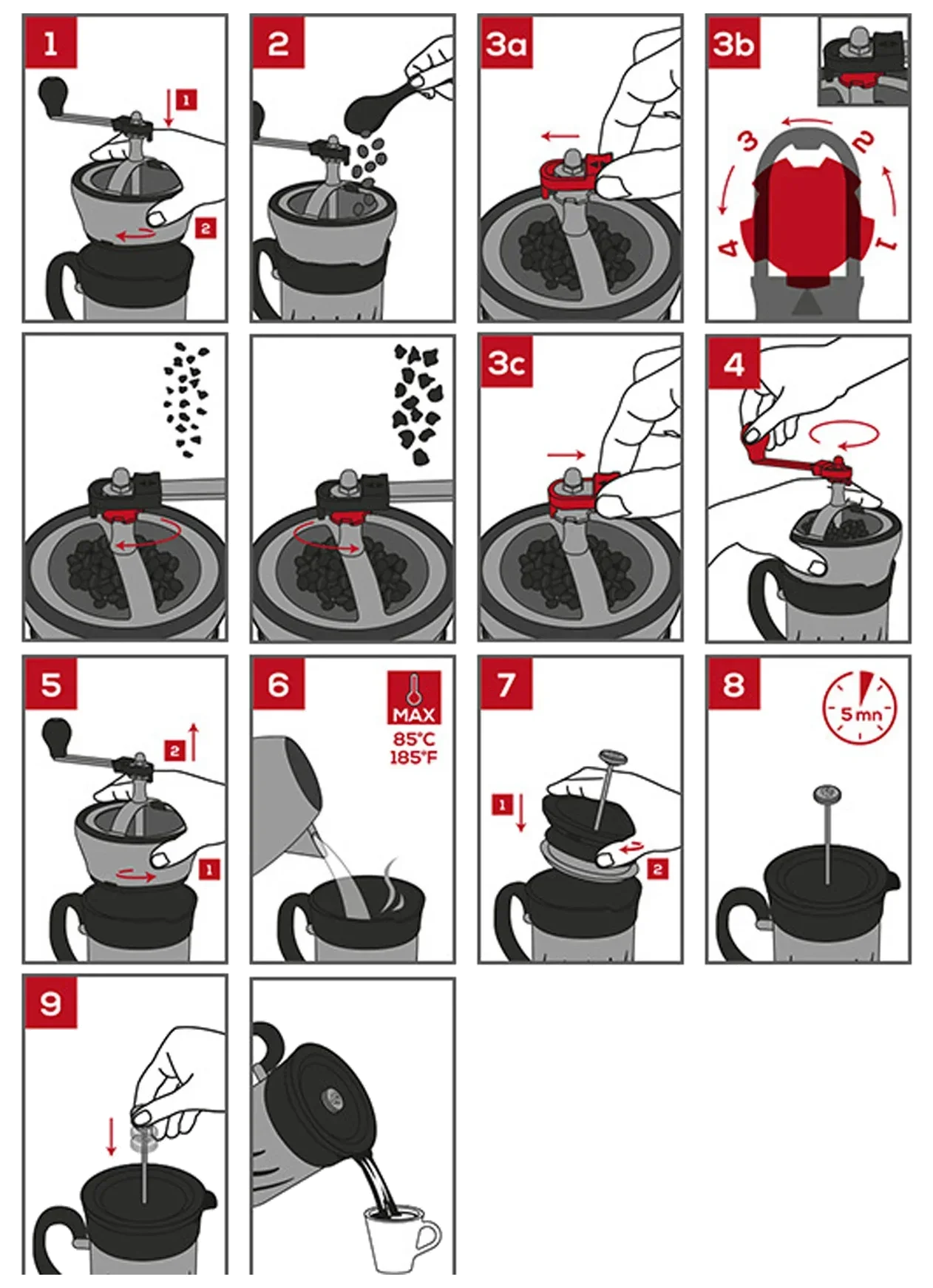 1
1
2

2

3a

3b
3
2
4
1

3c

4

5
2
1

6
MAX
85°C
185°F

7
1
2

8
5 mn

9