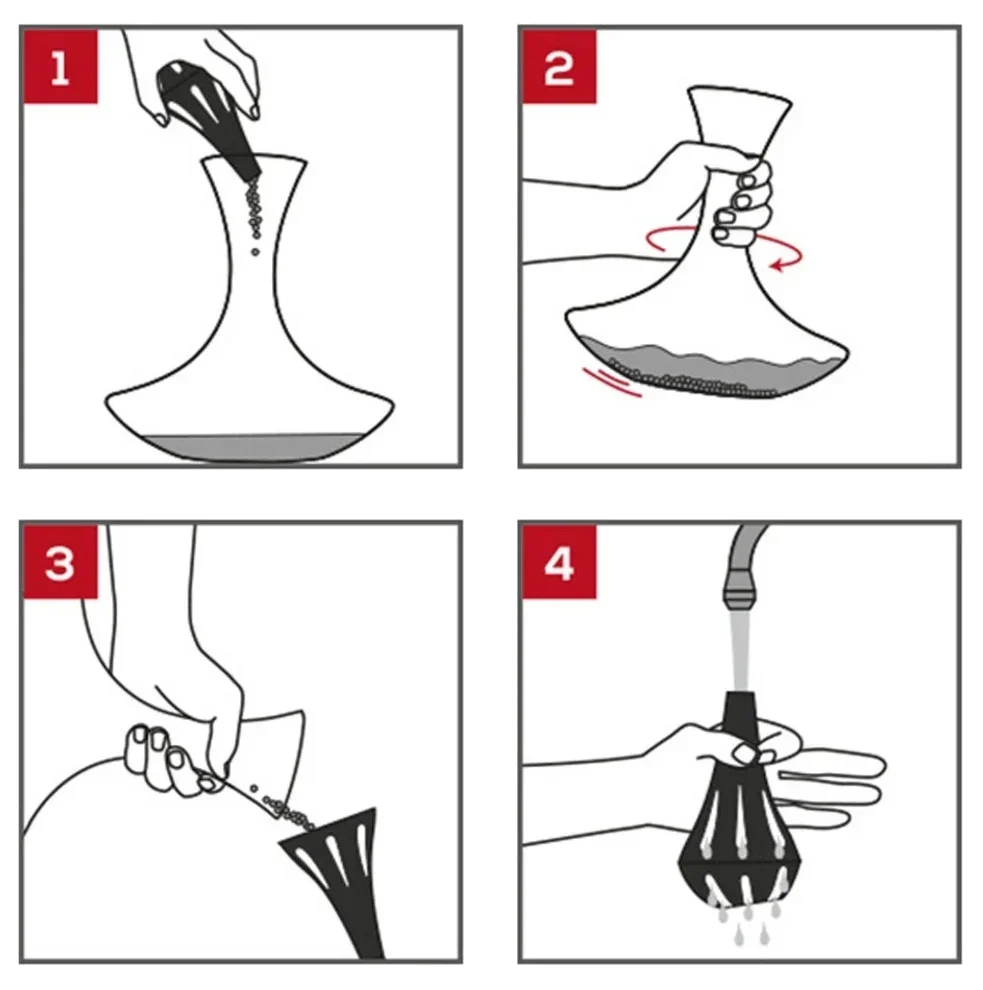 1

2

3

4